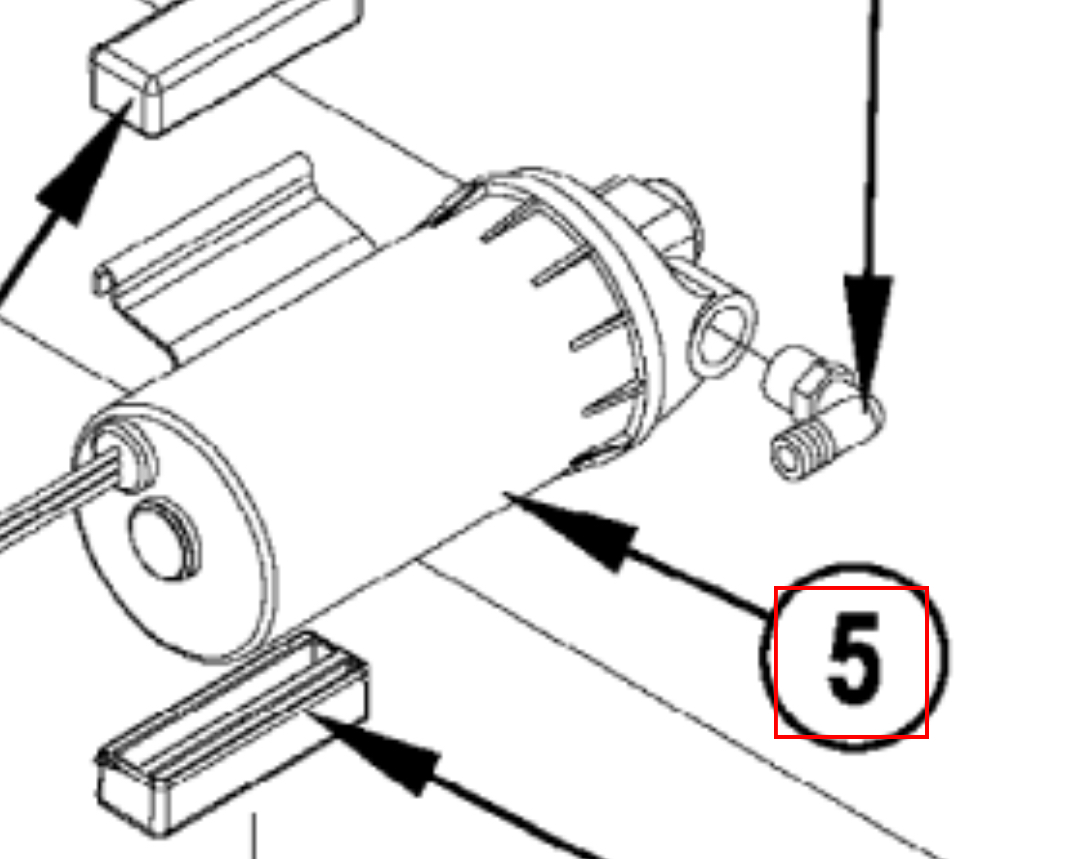 5