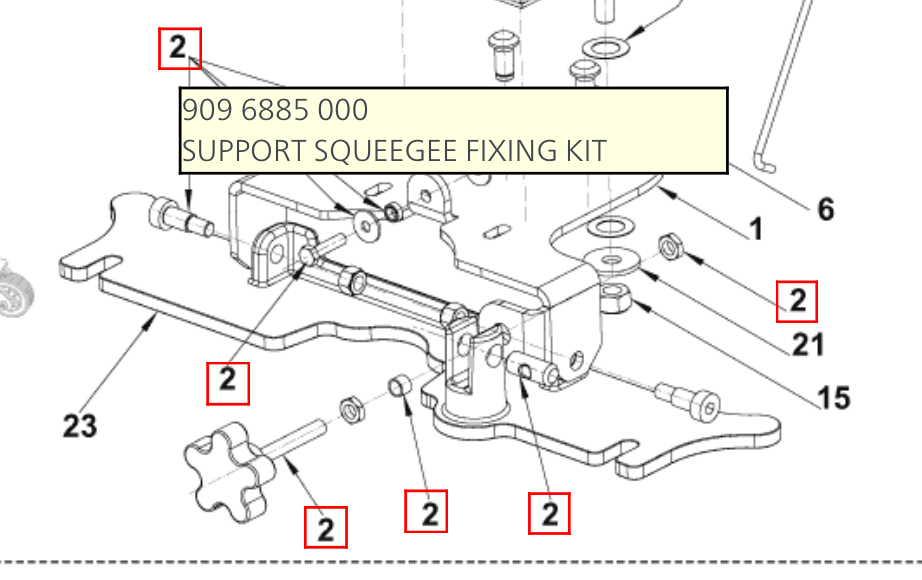 2

909 6885 000
SUPPORT SQUEEGEE FIXING KIT

6

1

2

21

15

2

23

2

2

2