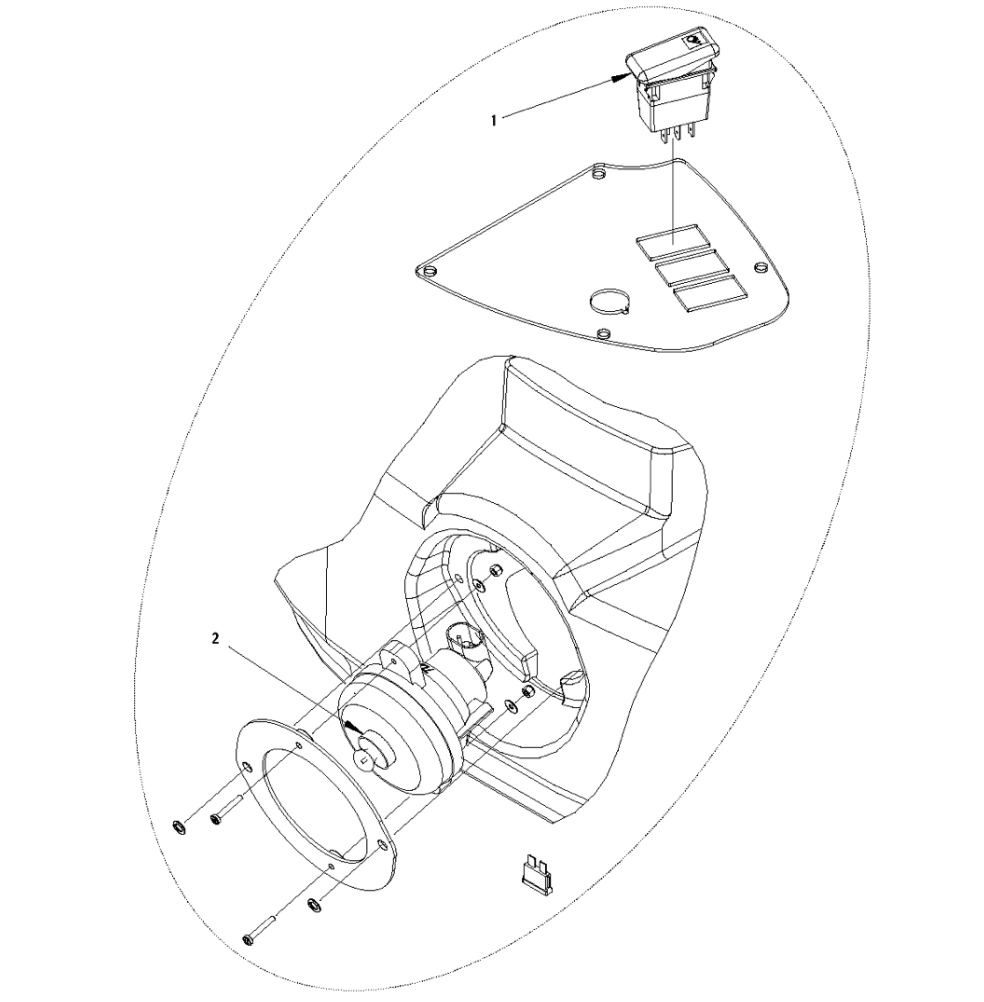 1

2