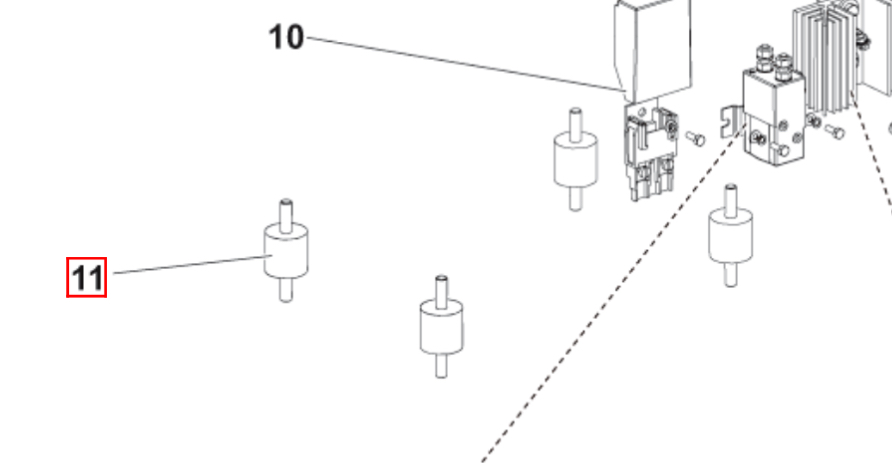 10

11