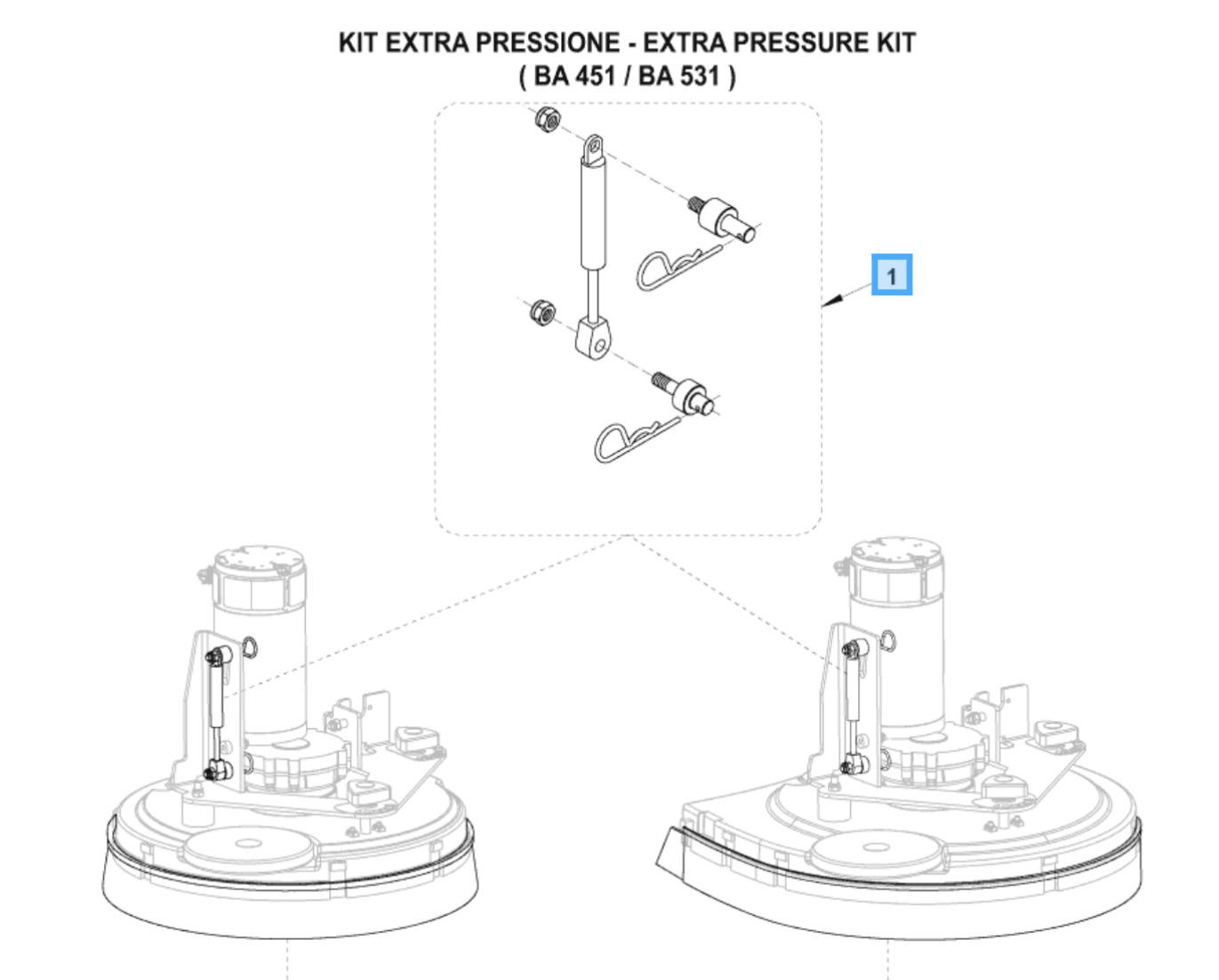 KIT EXTRA PRESSIONE - EXTRA PRESSURE KIT
( BA 451 / BA 531 )

1