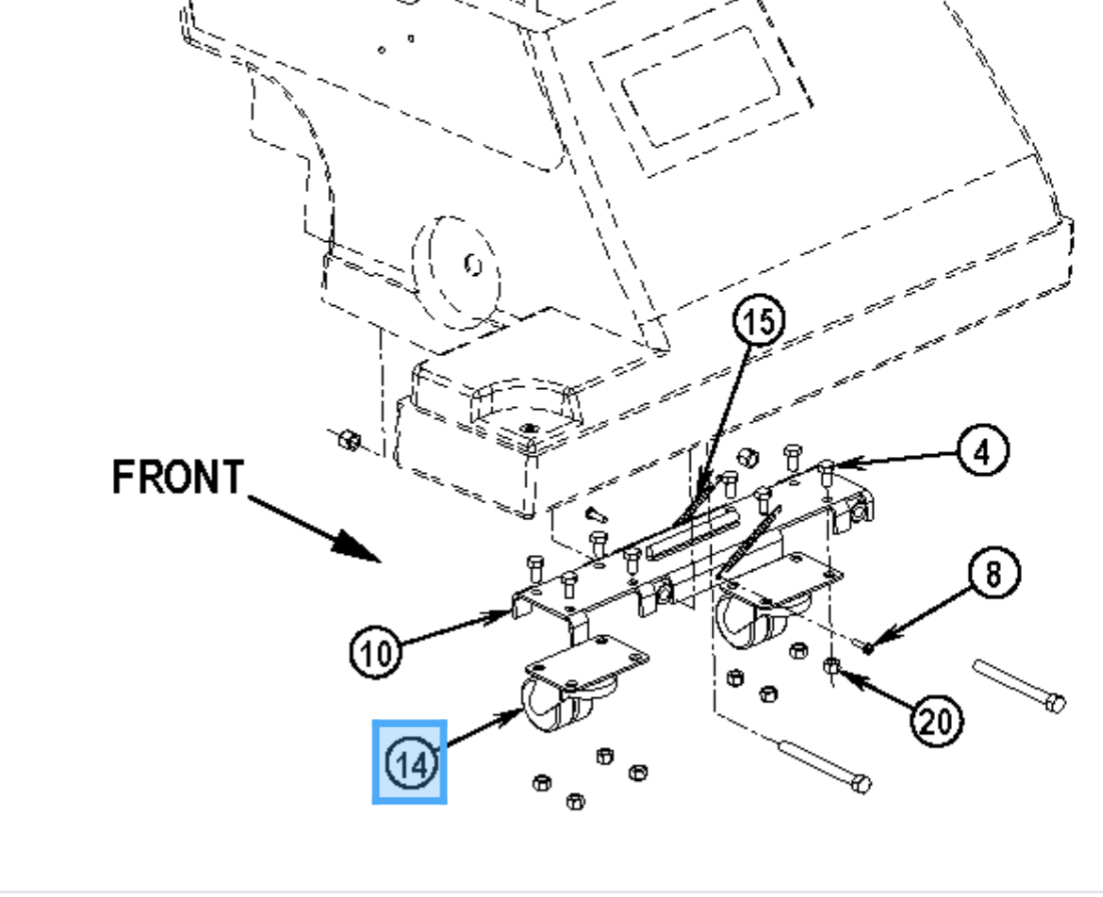 15
4
FRONT
8
10
20
14