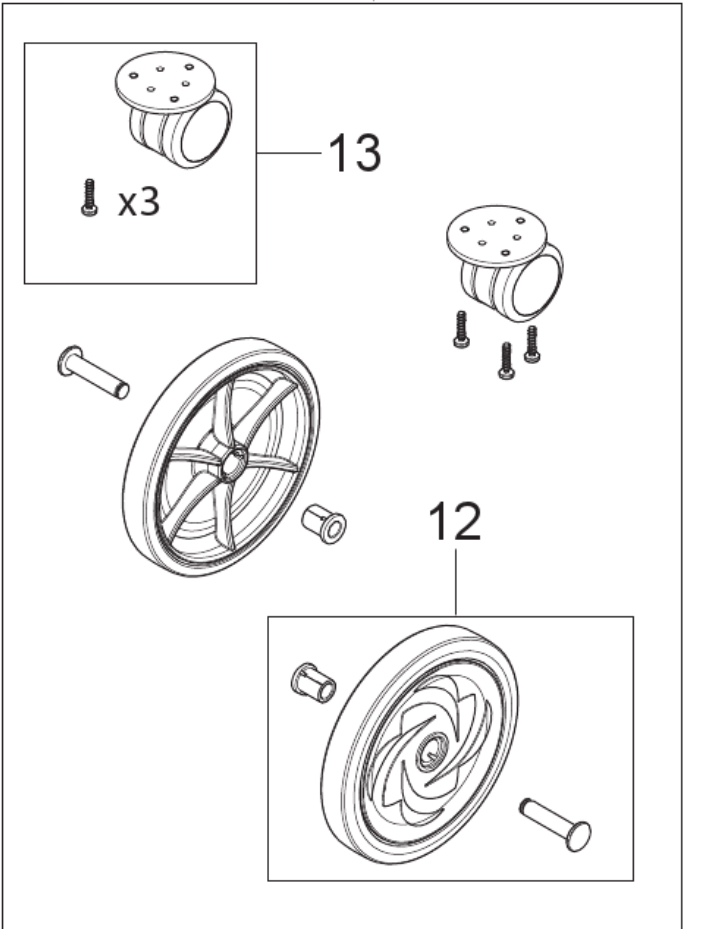 13

x3

12