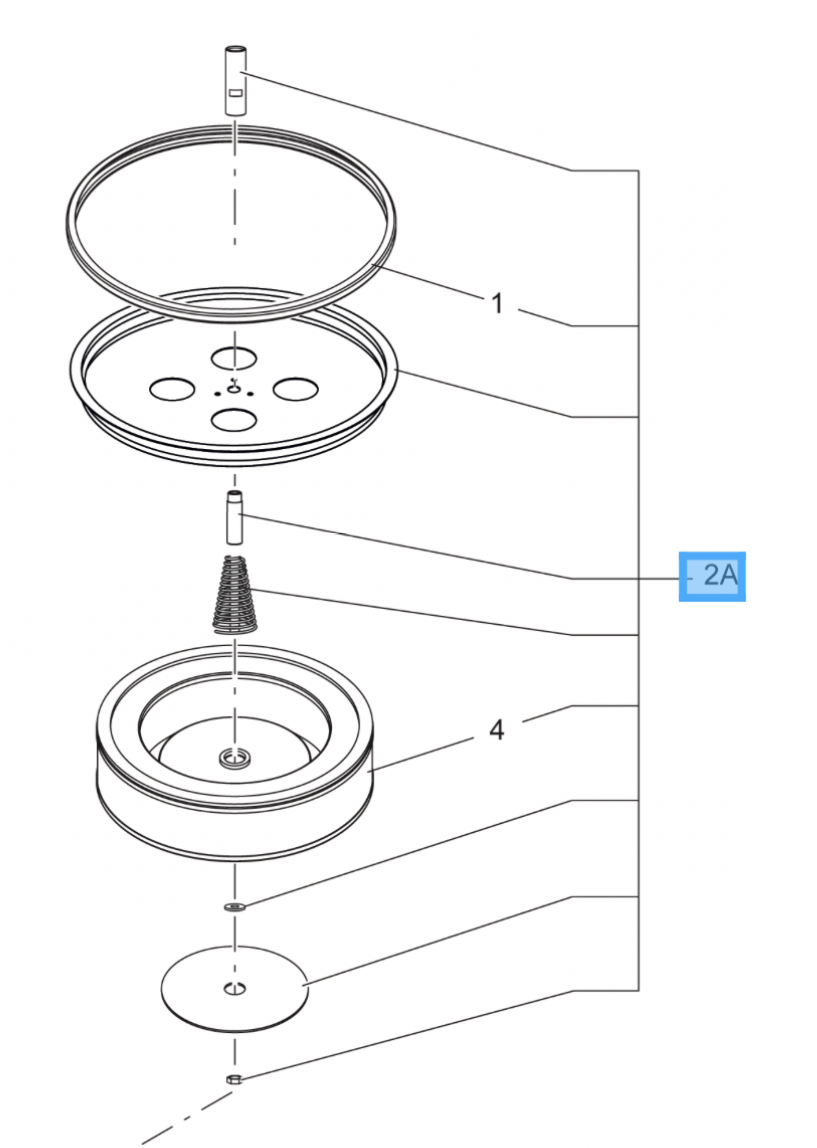 1

2A

4