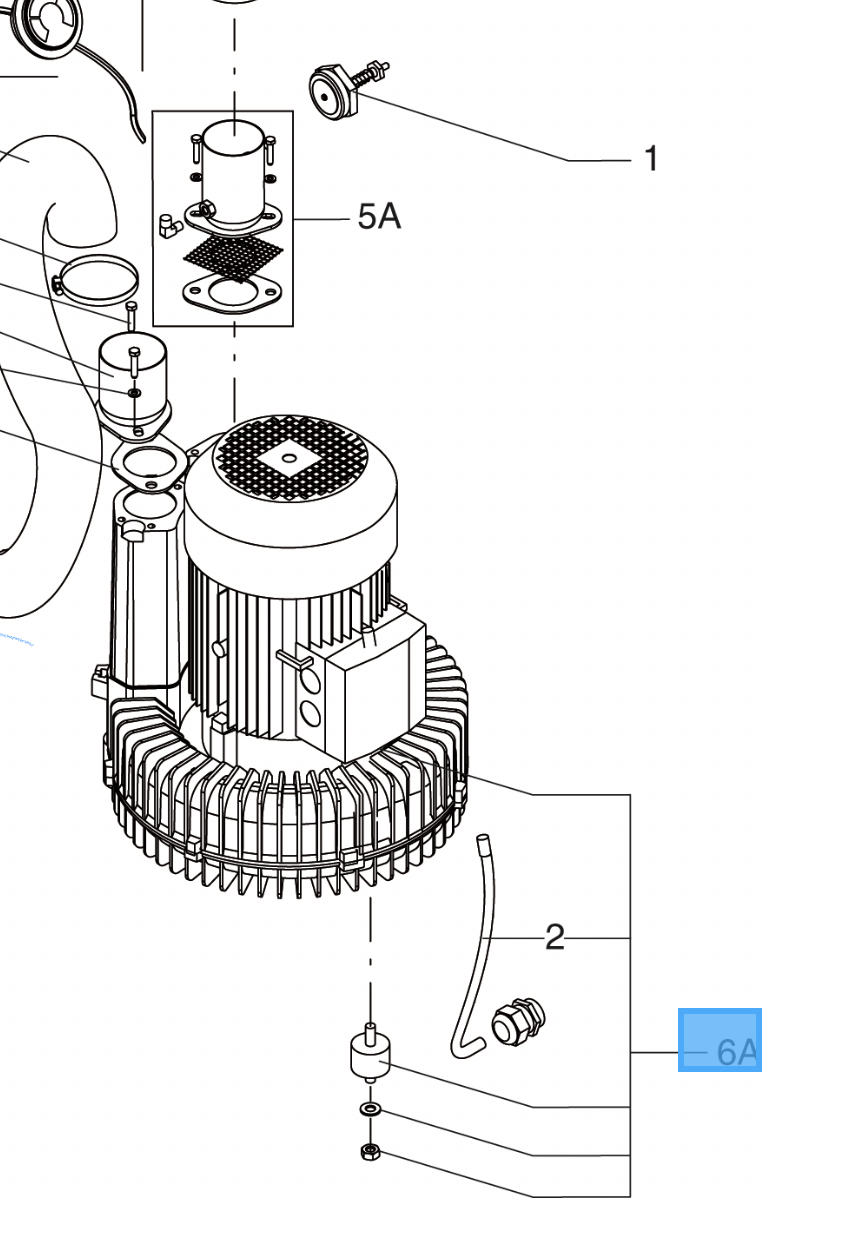 1
5A
2
6A