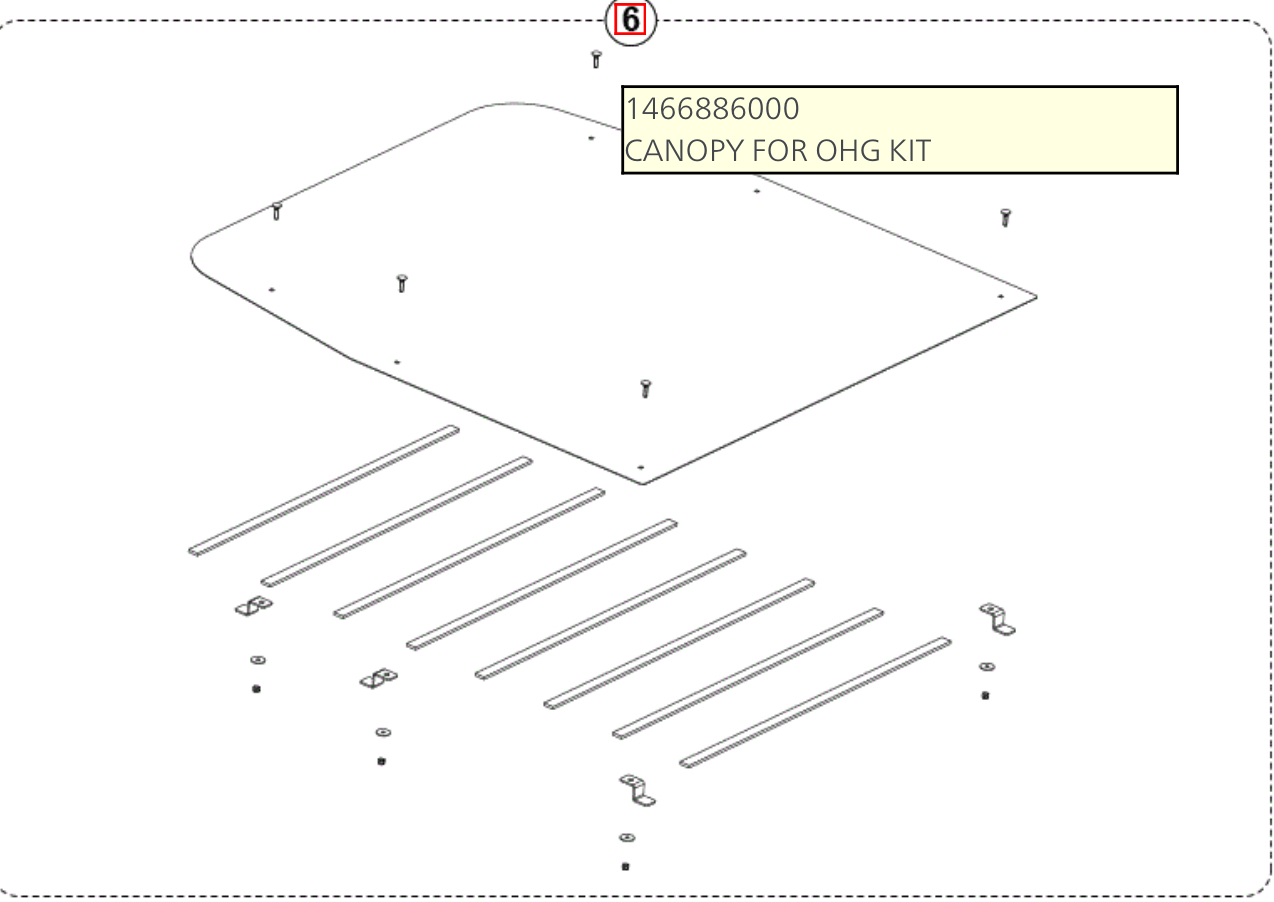 6

1466886000
CANOPY FOR OHG KIT