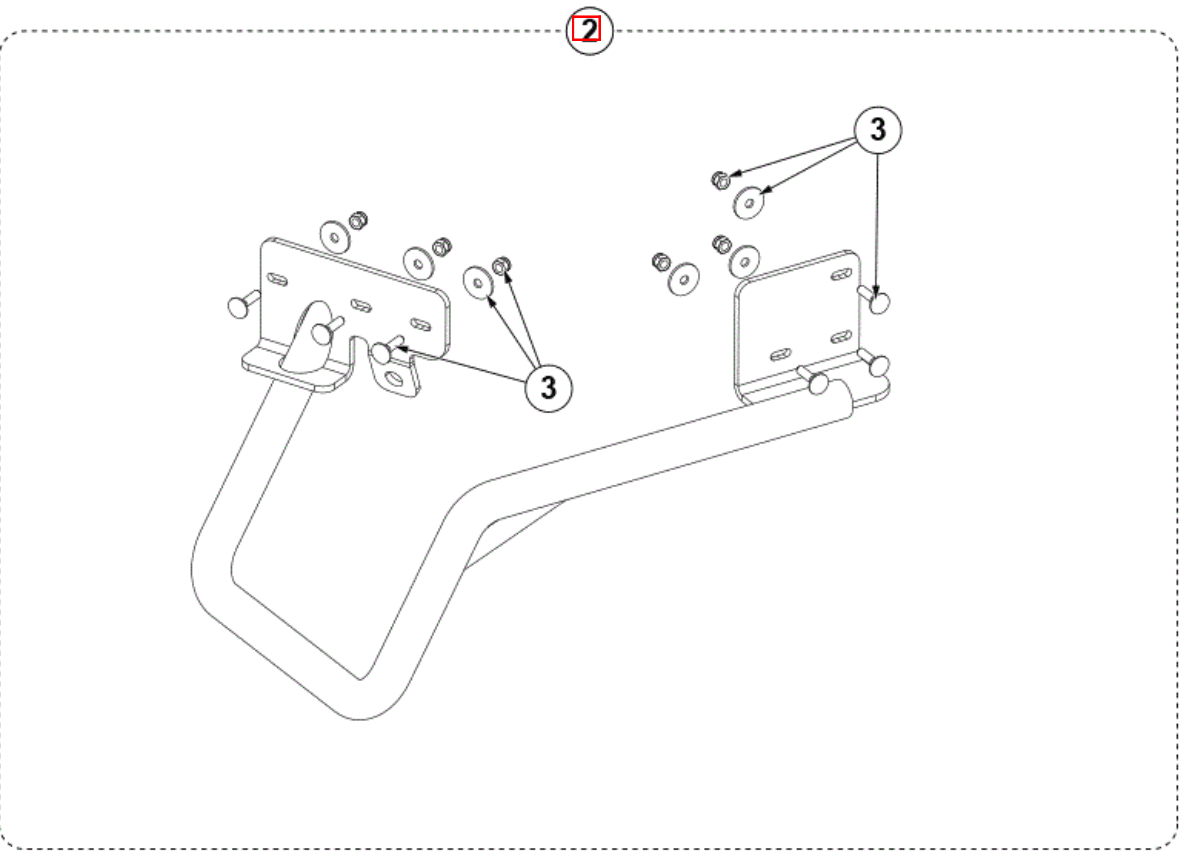 2

3

3