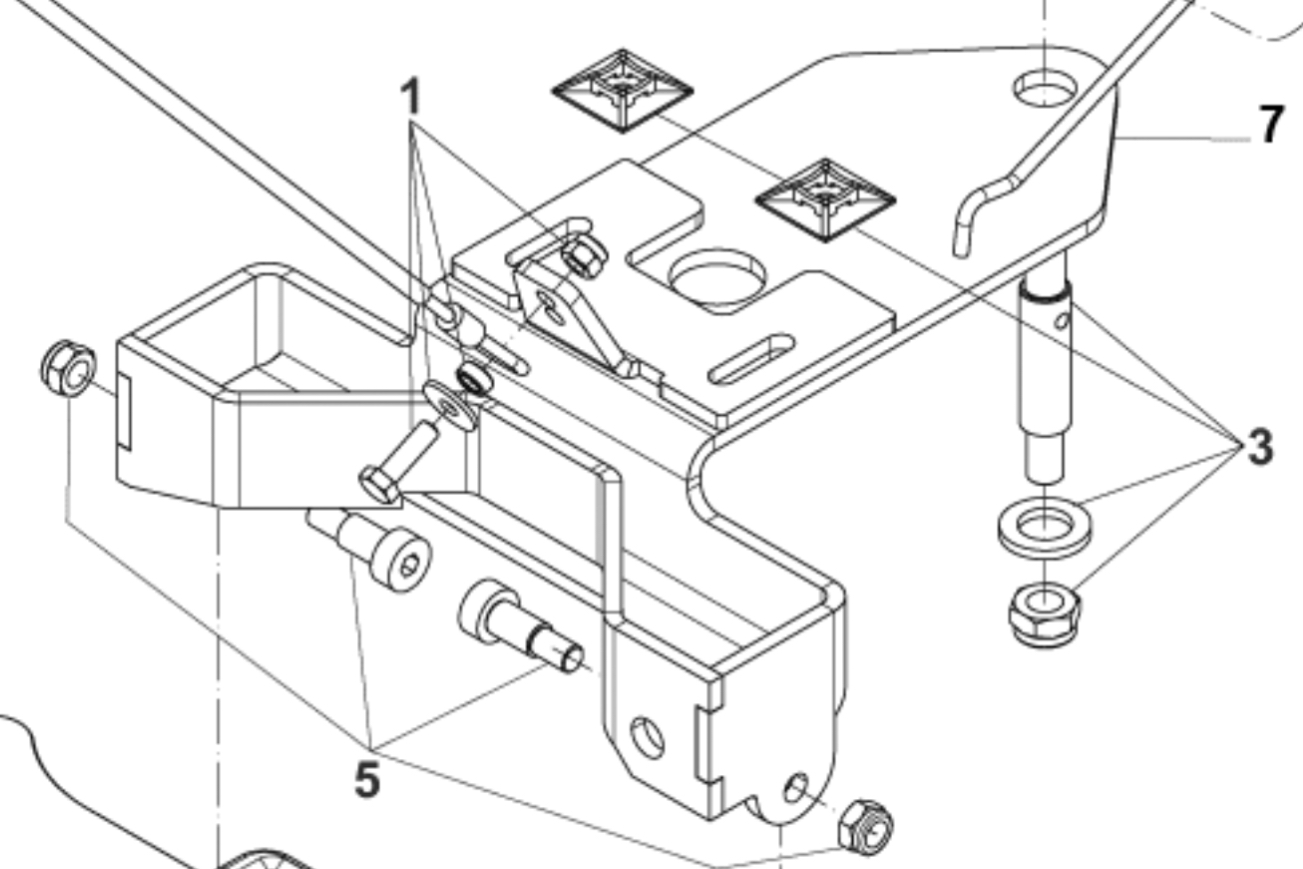 1
7
3
5