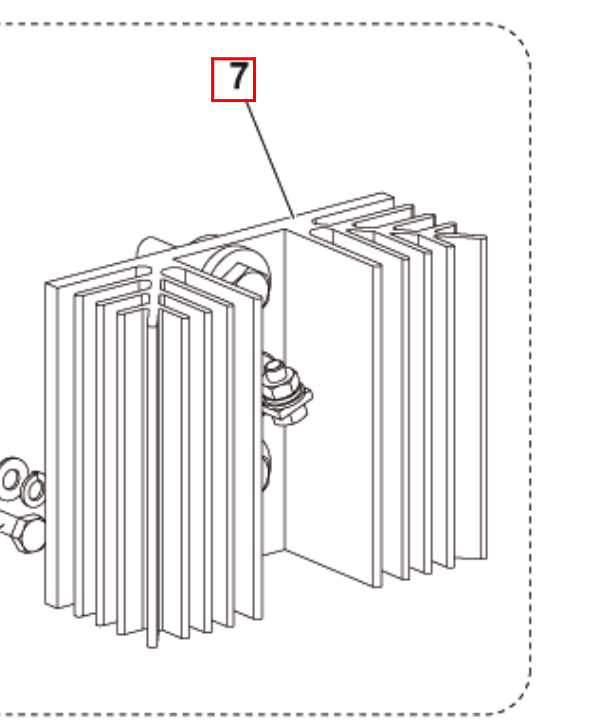 7