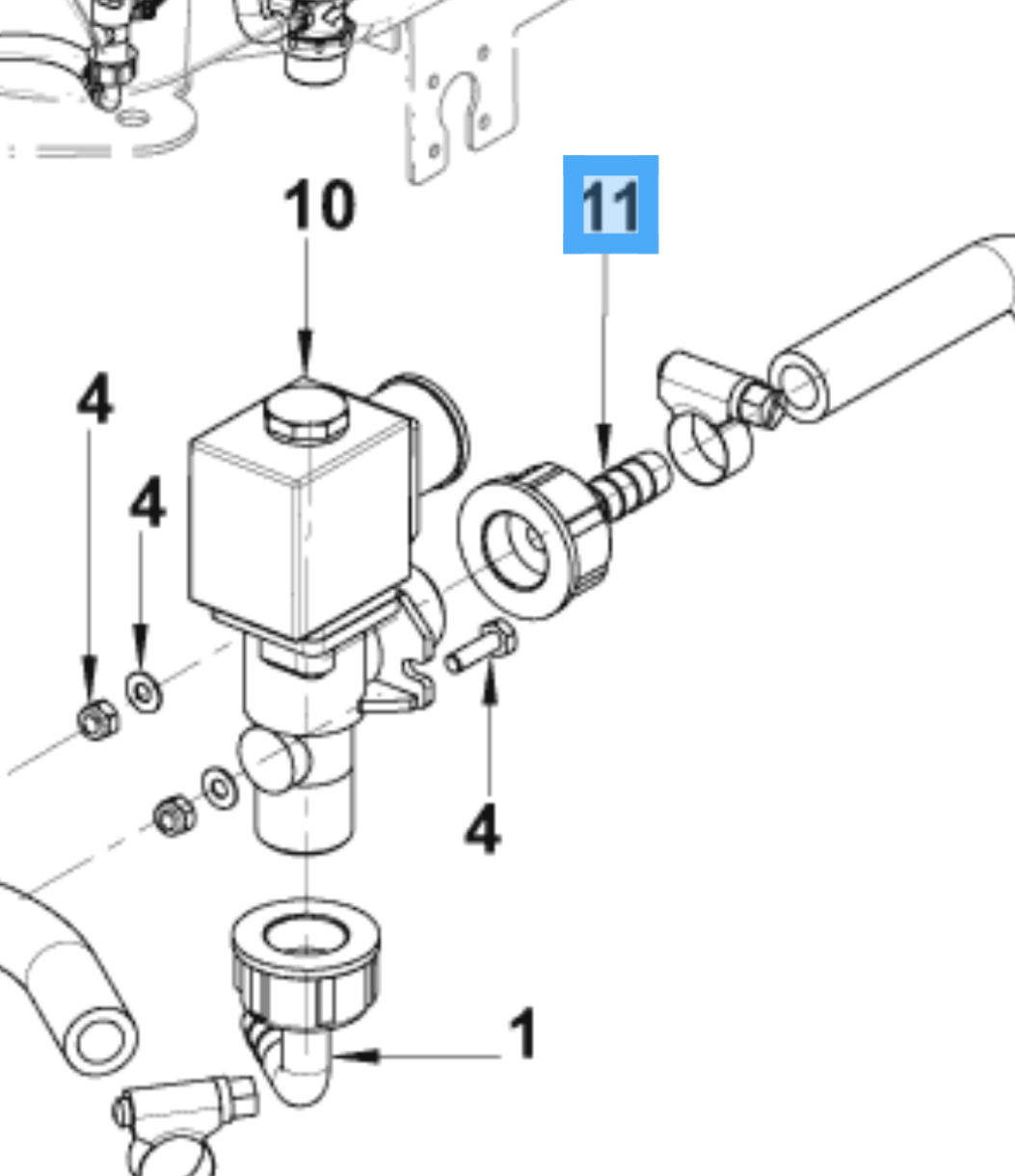 10
11
4
4
4
1