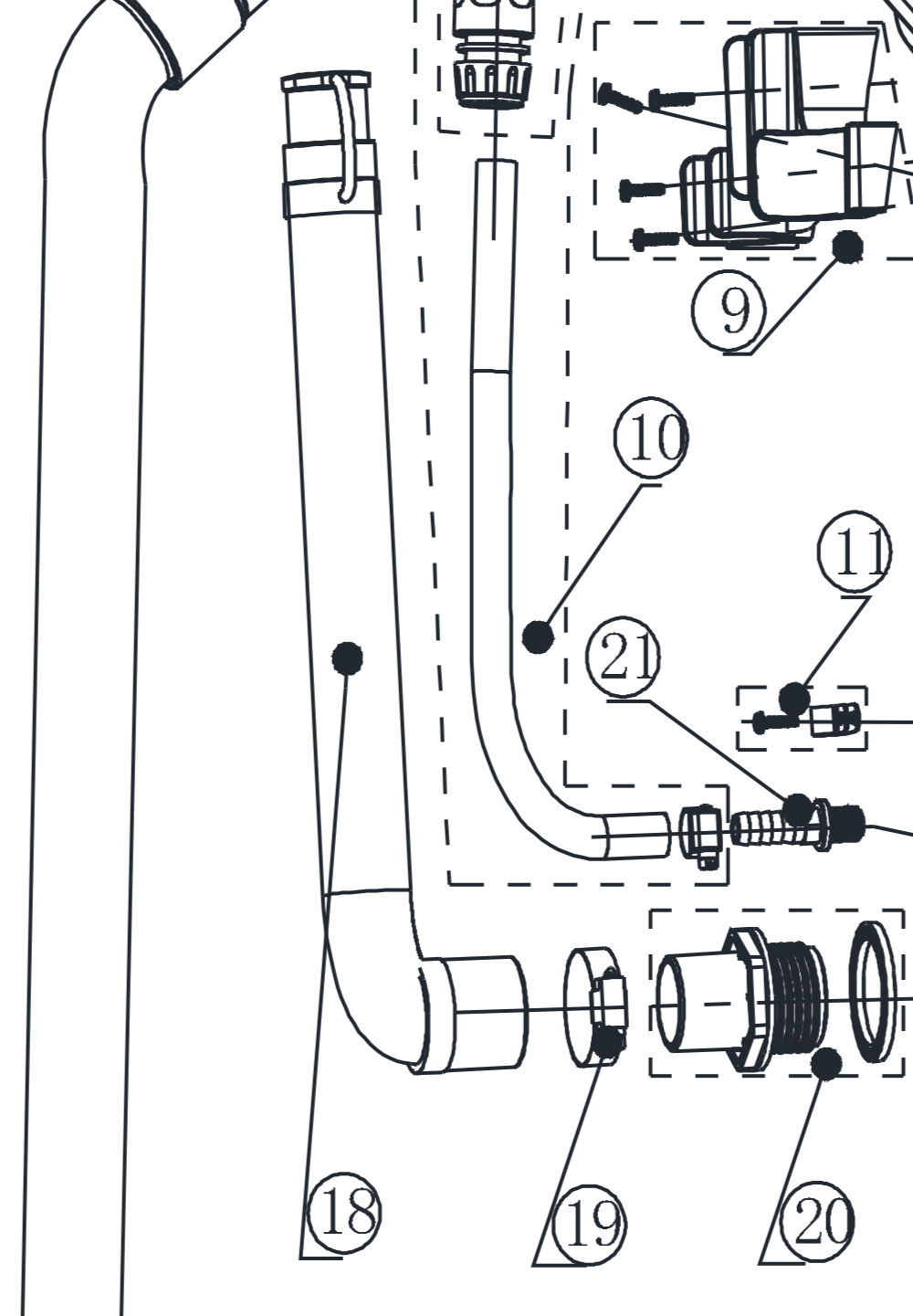 9
10
11
21
18
19
20