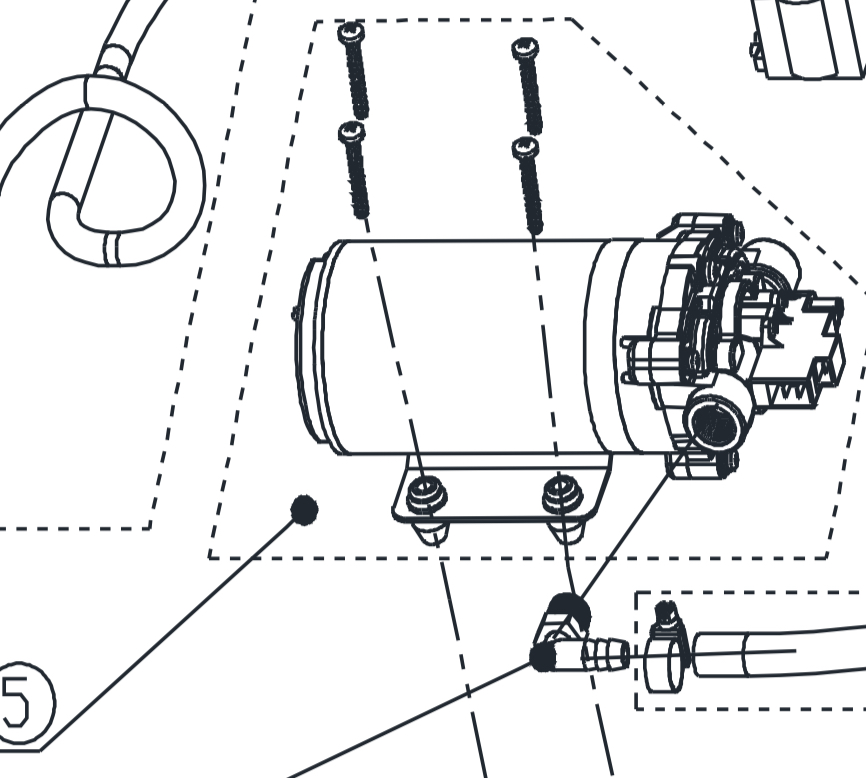 5