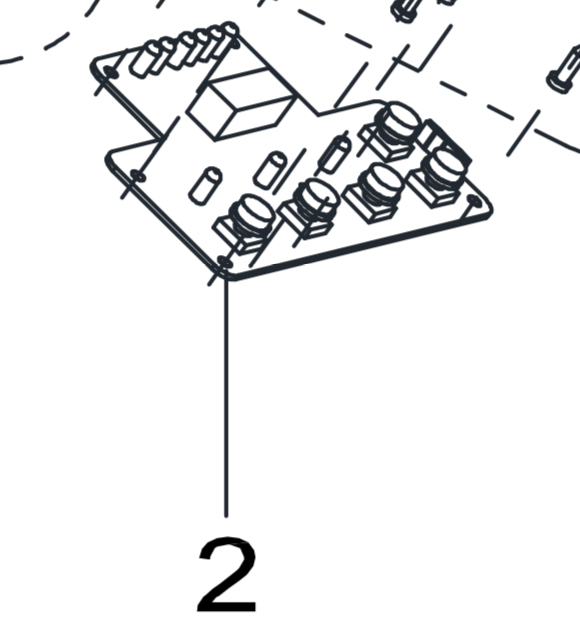 2